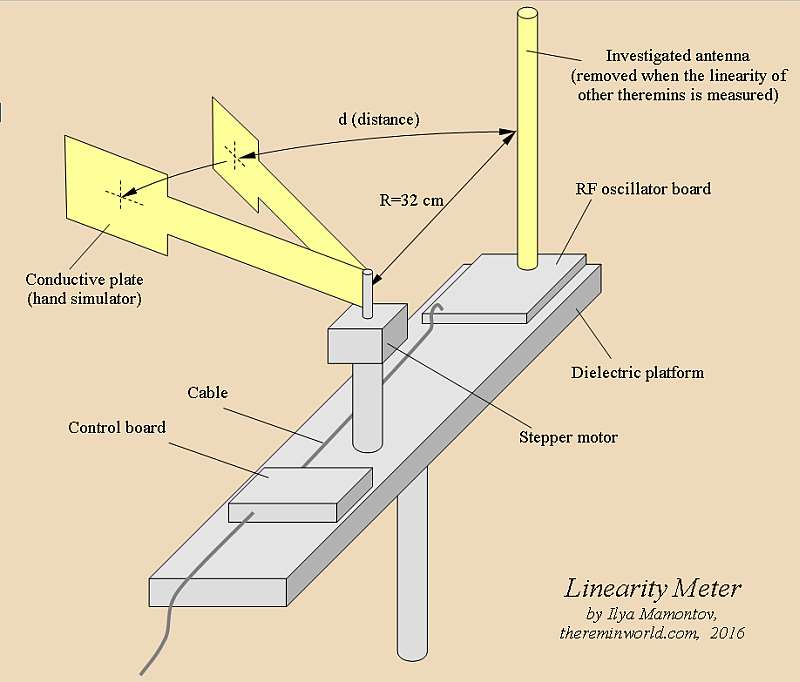 Investigated antenna
(removed when the linearity of other theremins is measured)

d (distance)

R=32 cm

RF oscillator board

Conductive plate
(hand simulator)

Dielectric platform

Cable

Control board

Stepper motor

Linearity Meter
by Ilya Mamontov,
thereminworld.com, 2016